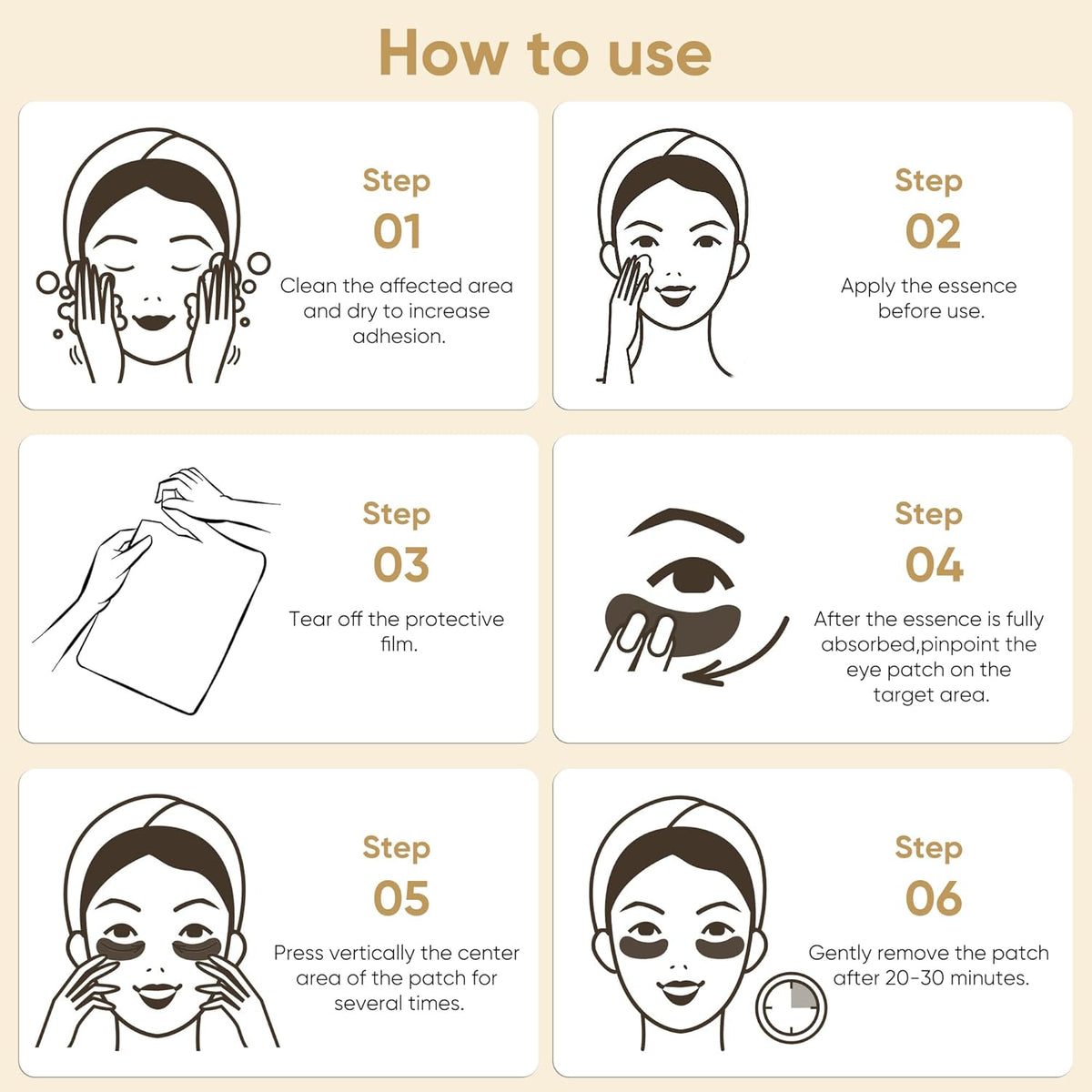 How to use

Step
01
Clean the affected area and dry to increase adhesion.

Step
02
Apply the essence before use.

Step
03
Tear off the protective film.

Step
04
After the essence is fully absorbed,pinpoint the eye patch on the target area.

Step
05
Press vertically the center area of the patch for several times.

Step
06
Gently remove the patch after 20-30 minutes.